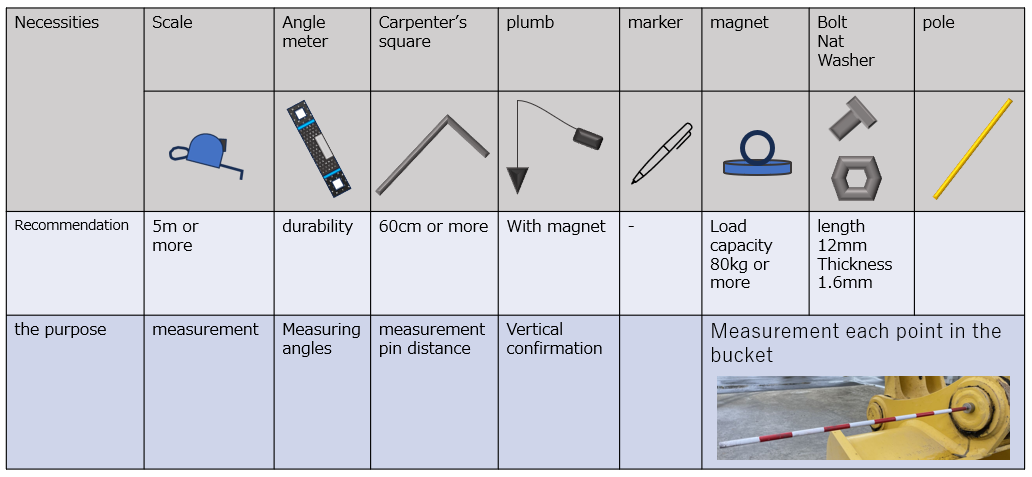 | Necessities | Scale | Angle meter | Carpenter's square | plumb | marker | magnet | Bolt Nat Washer | pole |
|---|---|---|---|---|---|---|---|---|
| | | | | | | | | |
| Recommendation | 5m or more | durability | 60cm or more | With magnet | - | Load capacity 80kg or more | length 12mm Thickness 1.6mm | |
| the purpose | measurement | Measuring angles | measurement pin distance | Vertical confirmation | | Measurement each point in the bucket | | |