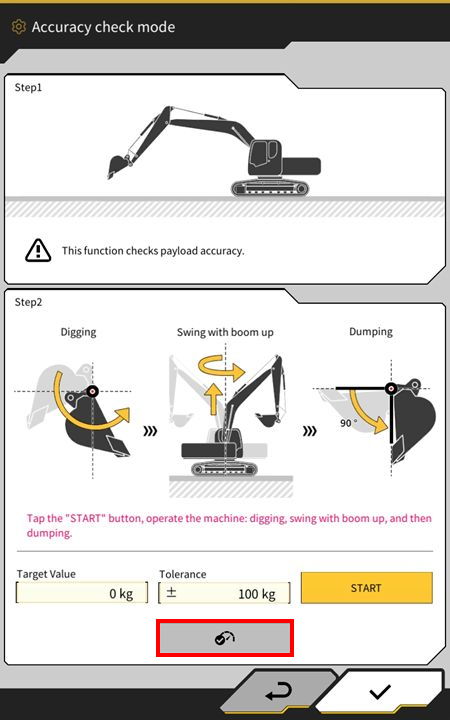 Accuracy check mode

Step1

This function checks payload accuracy.

Step2

Digging

Swing with boom up

Dumping

90 °

Tap the "START" button, operate the machine: digging, swing with boom up, and then dumping.

Target Value

0 kg

Tolerance

± 100 kg

START