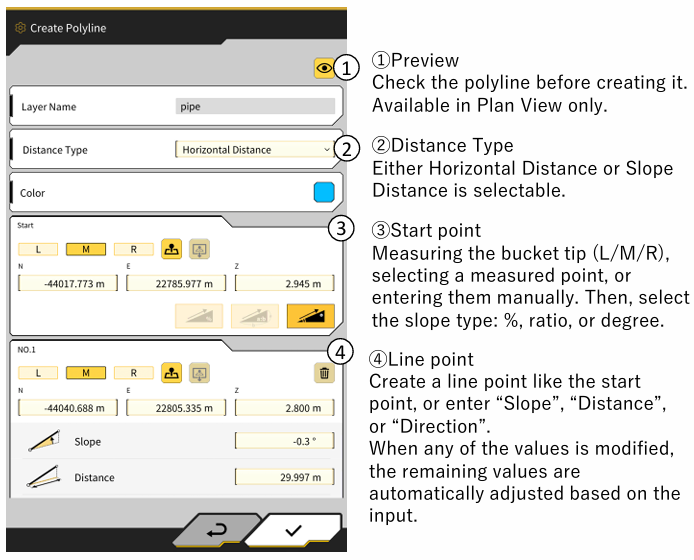 Create Polyline

①

Layer Name pipe

Distance Type Horizontal Distance ②

Color

Start ③

L M R

N E Z

-44017.773 m 22785.977 m 2.945 m

NO.1 ④

L M R

N E Z

-44040.688 m 22805.335 m 2.800 m

Slope -0.3 °

Distance 29.997 m

①Preview
Check the polyline before creating it. Available in Plan View only.

②Distance Type
Either Horizontal Distance or Slope Distance is selectable.

③Start point
Measuring the bucket tip (L/M/R), selecting a measured point, or entering them manually. Then, select the slope type: %, ratio, or degree.

④Line point
Create a line point like the start point, or enter “Slope”, “Distance”, or “Direction”.
When any of the values is modified, the remaining values are automatically adjusted based on the input.