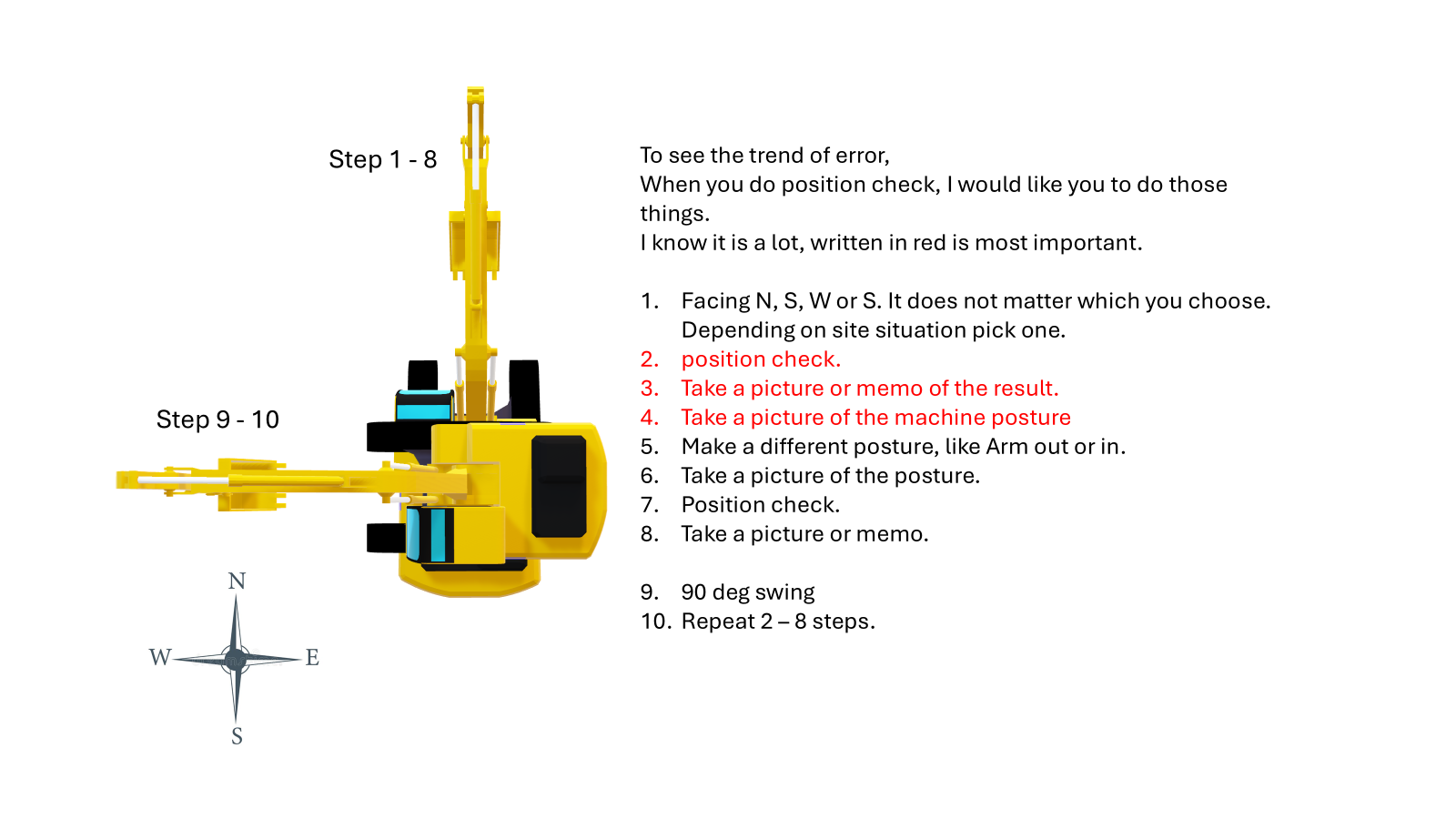 Step 1 - 8

Step 9 - 10

N
W
E
S

To see the trend of error,
When you do position check, I would like you to do those things.
I know it is a lot, written in red is most important.

1. Facing N, S, W or S. It does not matter which you choose. Depending on site situation pick one.
2. position check.
3. Take a picture or memo of the result.
4. Take a picture of the machine posture
5. Make a different posture, like Arm out or in.
6. Take a picture of the posture.
7. Position check.
8. Take a picture or memo.

9. 90 deg swing
10. Repeat 2 – 8 steps.